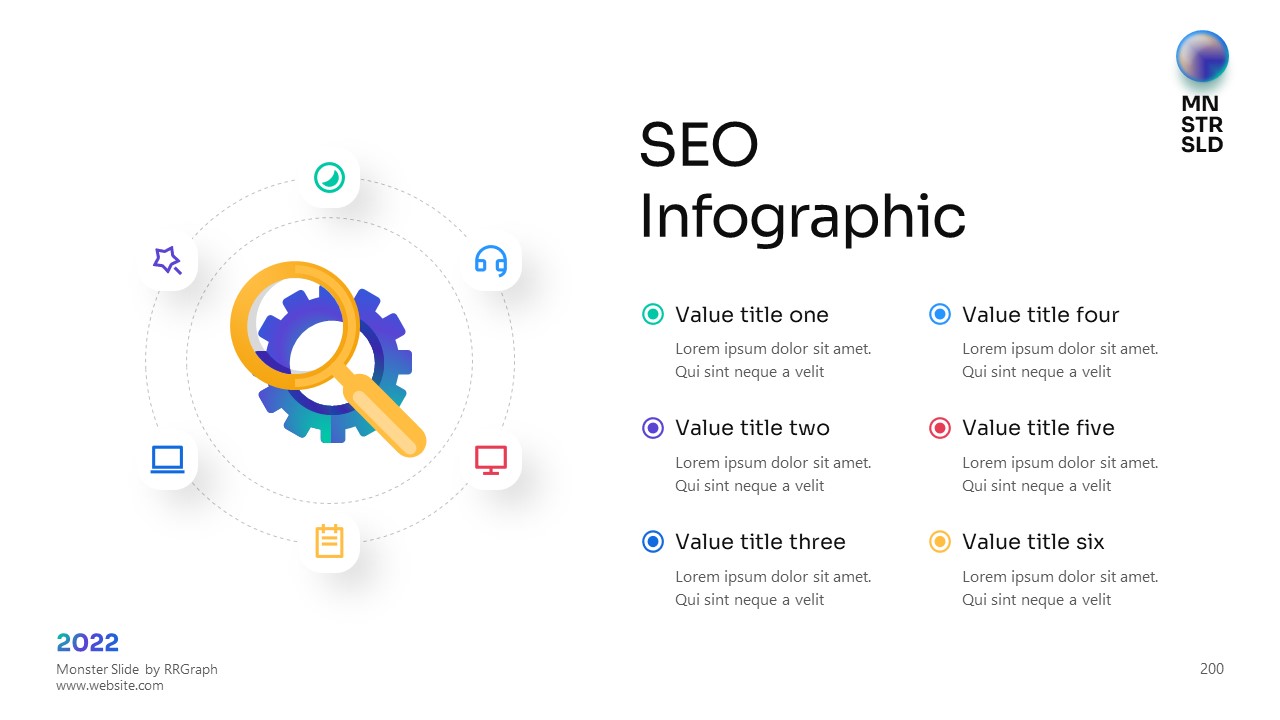 MN
STR
SLD

SEO
Infographic

Value title one
Lorem ipsum dolor sit amet. Qui sint neque a velit

Value title two
Lorem ipsum dolor sit amet. Qui sint neque a velit

Value title three
Lorem ipsum dolor sit amet. Qui sint neque a velit

Value title four
Lorem ipsum dolor sit amet. Qui sint neque a velit

Value title five
Lorem ipsum dolor sit amet. Qui sint neque a velit

Value title six
Lorem ipsum dolor sit amet. Qui sint neque a velit

2022
Monster Slide by RRGraph
www.website.com

200